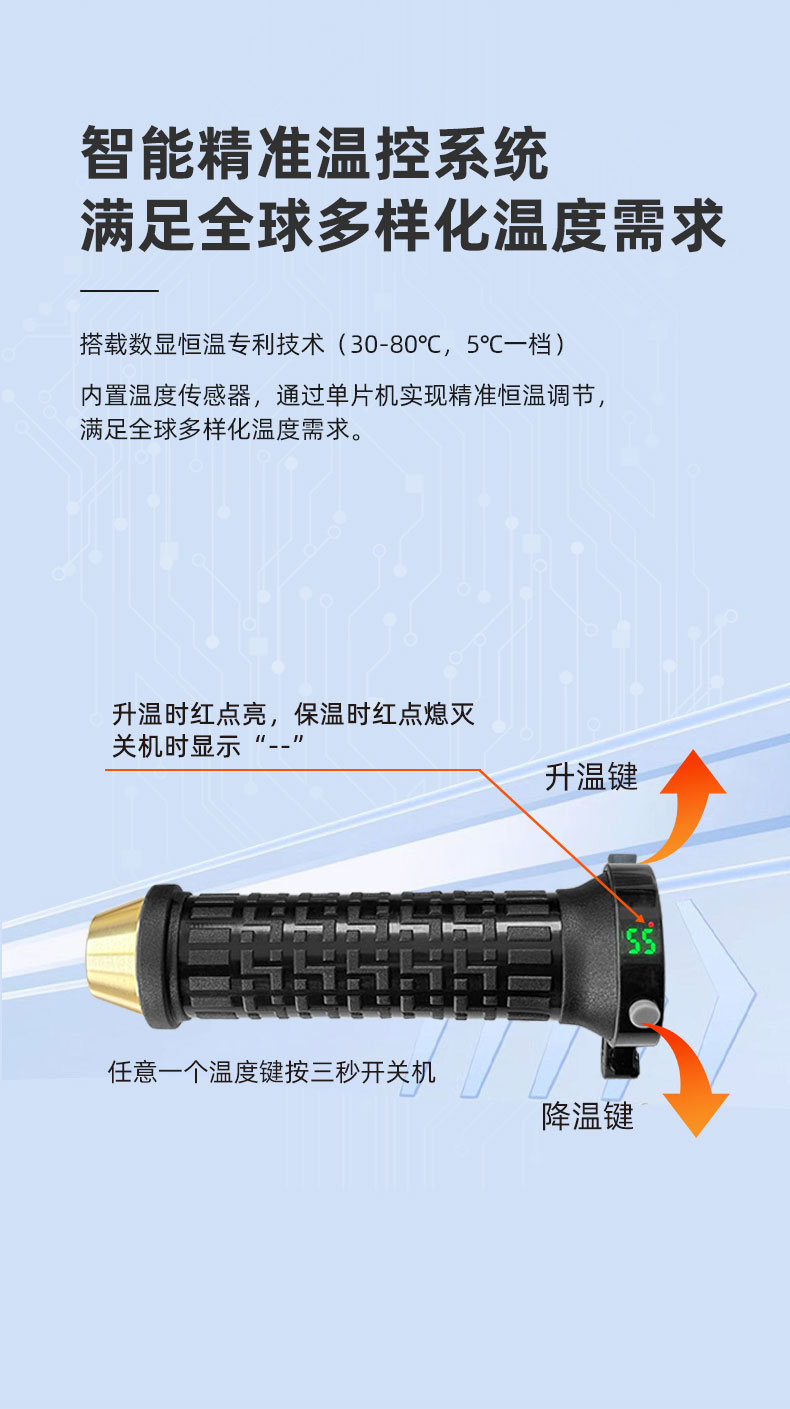 智能精准温控系统
满足全球多样化温度需求

搭载数显恒温专利技术（30-80℃，5℃一档）

内置温度传感器，通过单片机实现精准恒温调节，满足全球多样化温度需求。

升温时红点亮，保温时红点熄灭
关机时显示“--”

升温键

55

任意一个温度键按三秒开关机

降温键